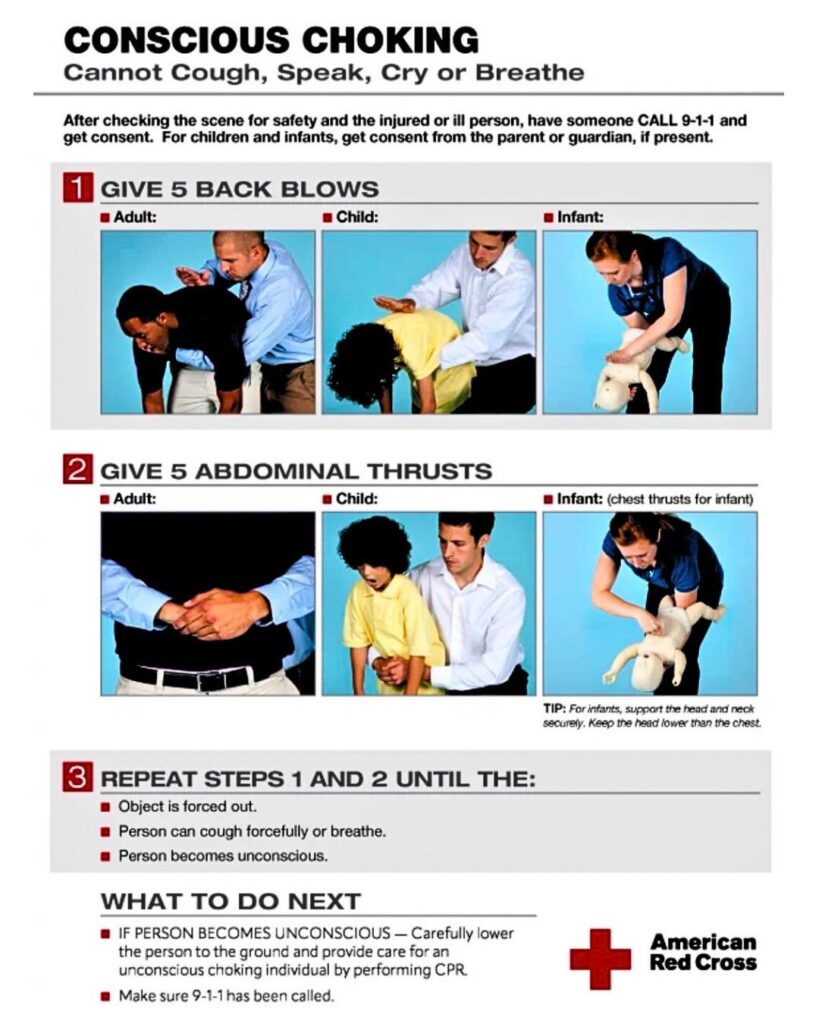 CONSCIOUS CHOKING
Cannot Cough, Speak, Cry or Breathe

After checking the scene for safety and the injured or ill person, have someone CALL 9-1-1 and get consent. For children and infants, get consent from the parent or guardian, if present.

1 GIVE 5 BACK BLOWS

Adult:

Child:

Infant:

2 GIVE 5 ABDOMINAL THRUSTS

Adult:

Child:

Infant: (chest thrusts for infant)

TIP: For infants, support the head and neck securely. Keep the head lower than the chest.

3 REPEAT STEPS 1 AND 2 UNTIL THE:

Object is forced out.

Person can cough forcefully or breathe.

Person becomes unconscious.

WHAT TO DO NEXT

IF PERSON BECOMES UNCONSCIOUS — Carefully lower the person to the ground and provide care for an unconscious choking individual by performing CPR.

Make sure 9-1-1 has been called.

American Red Cross